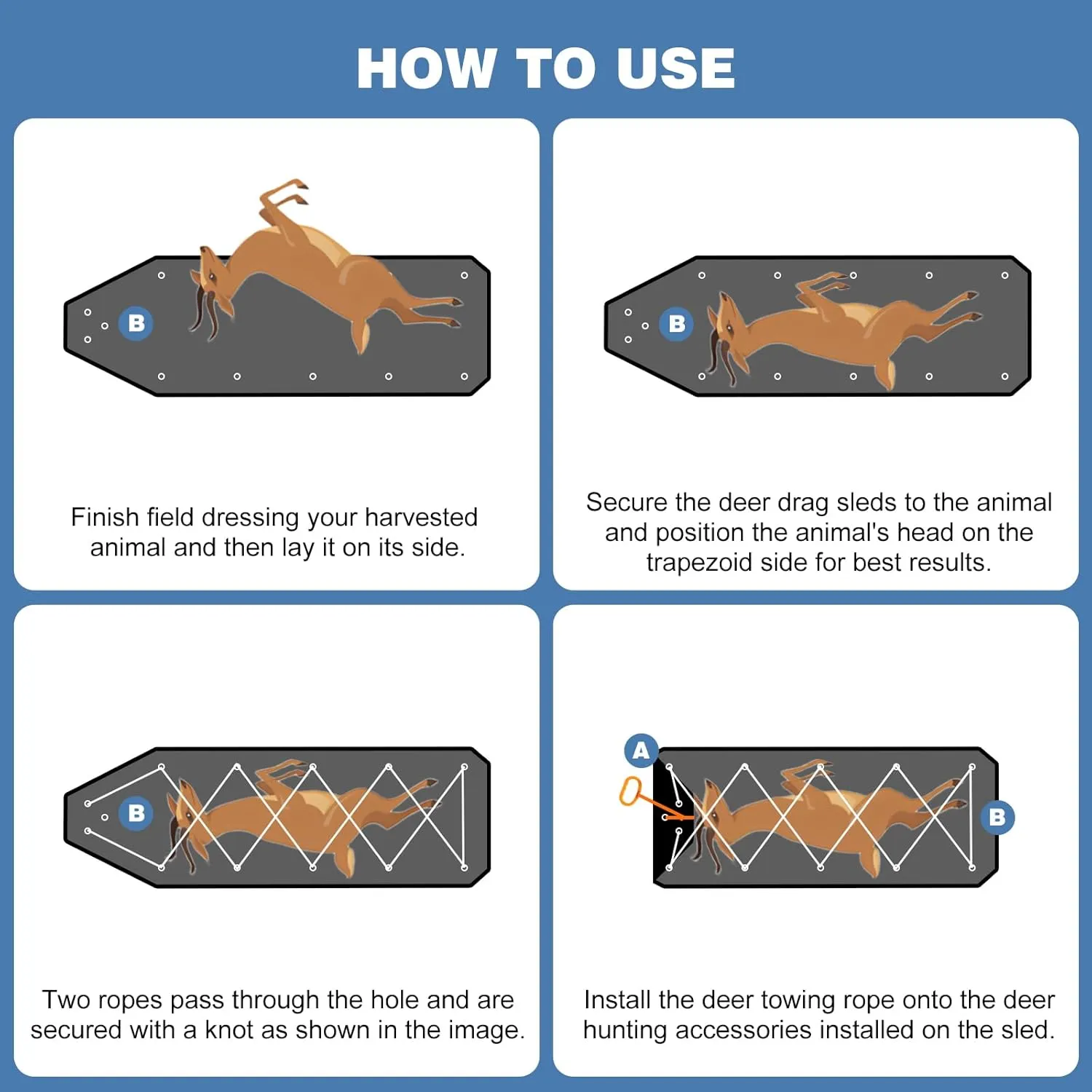 HOW TO USE

B

Finish field dressing your harvested animal and then lay it on its side.

B

Secure the deer drag sleds to the animal and position the animal's head on the trapezoid side for best results.

B

Two ropes pass through the hole and are secured with a knot as shown in the image.

A

B

Install the deer towing rope onto the deer hunting accessories installed on the sled.